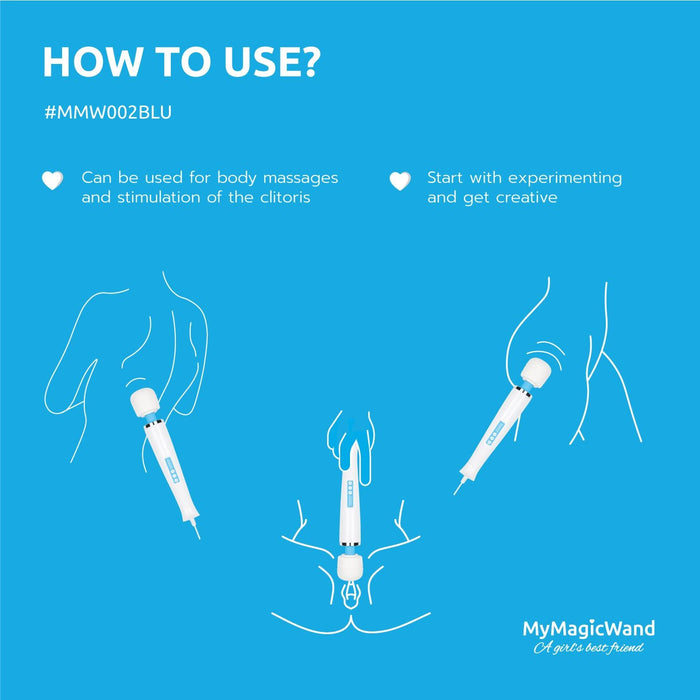 HOW TO USE?

#MMW002BLU

Can be used for body massages and stimulation of the clitoris

Start with experimenting and get creative

MyMagicWand
A girl's best friend