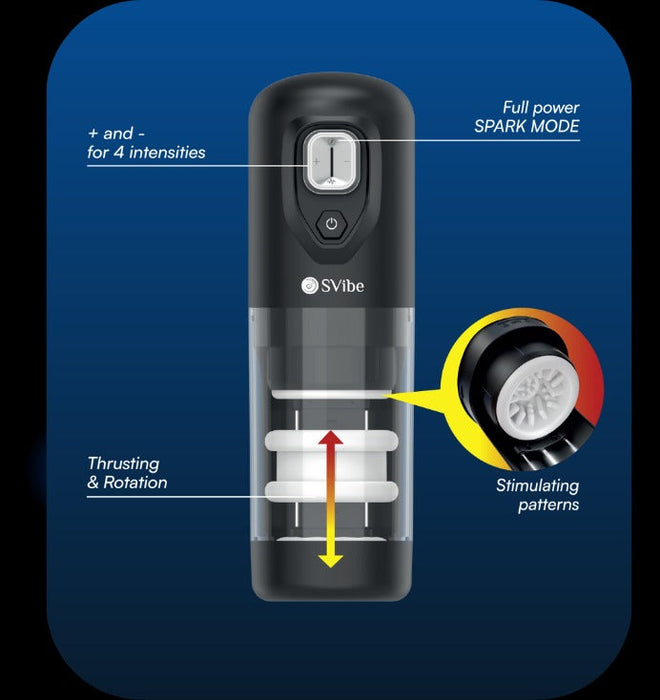 + and -
for 4 intensities

Full power
SPARK MODE

SVibe

Thrusting
& Rotation

Stimulating
patterns